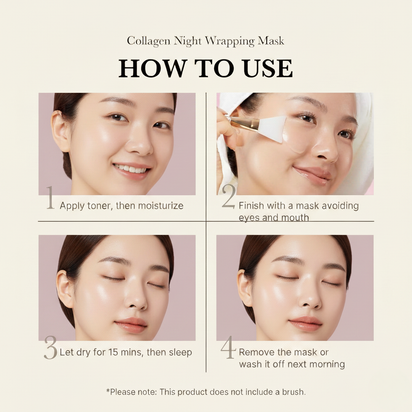 Collagen Night Wrapping Mask

HOW TO USE

1 Apply toner, then moisturize

2 Finish with a mask avoiding eyes and mouth

3 Let dry for 15 mins, then sleep

4 Remove the mask or wash it off next morning

*Please note: This product does not include a brush.