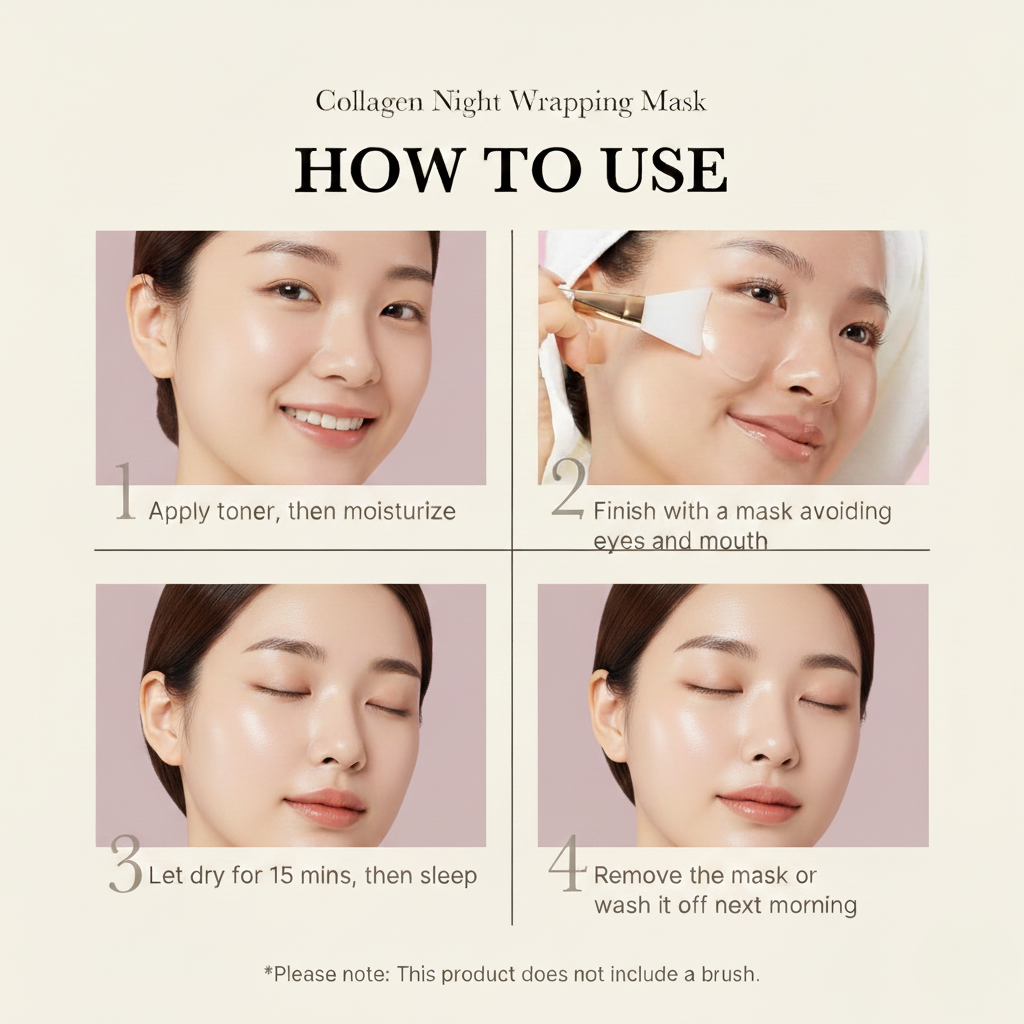 Collagen Night Wrapping Mask

HOW TO USE

1 Apply toner, then moisturize

2 Finish with a mask avoiding eyes and mouth

3 Let dry for 15 mins, then sleep

4 Remove the mask or wash it off next morning

*Please note: This product does not include a brush.