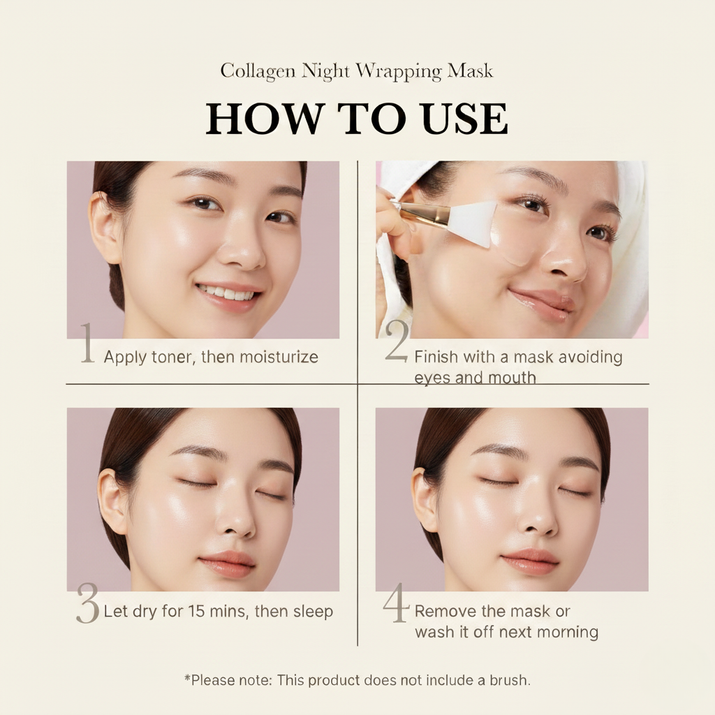 Collagen Night Wrapping Mask

HOW TO USE

1 Apply toner, then moisturize

2 Finish with a mask avoiding eyes and mouth

3 Let dry for 15 mins, then sleep

4 Remove the mask or wash it off next morning

*Please note: This product does not include a brush.